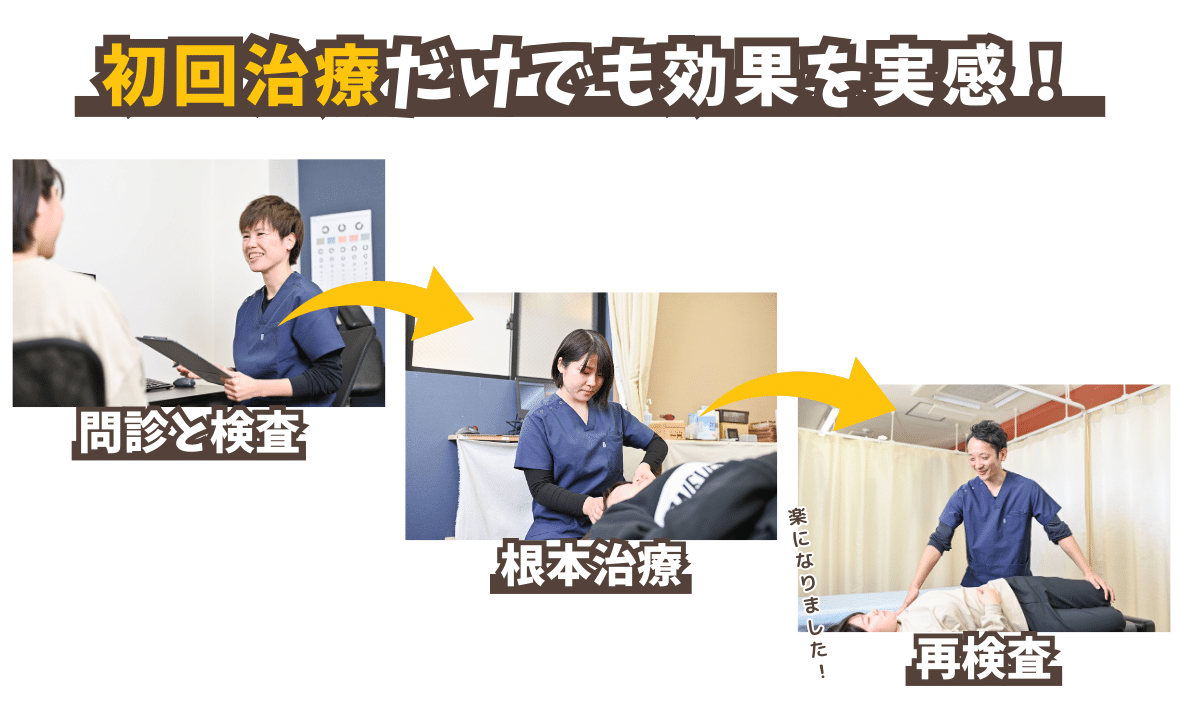 初回治療だけでも効果を実感！

問診と検査

根本治療

楽になりました！

再検査